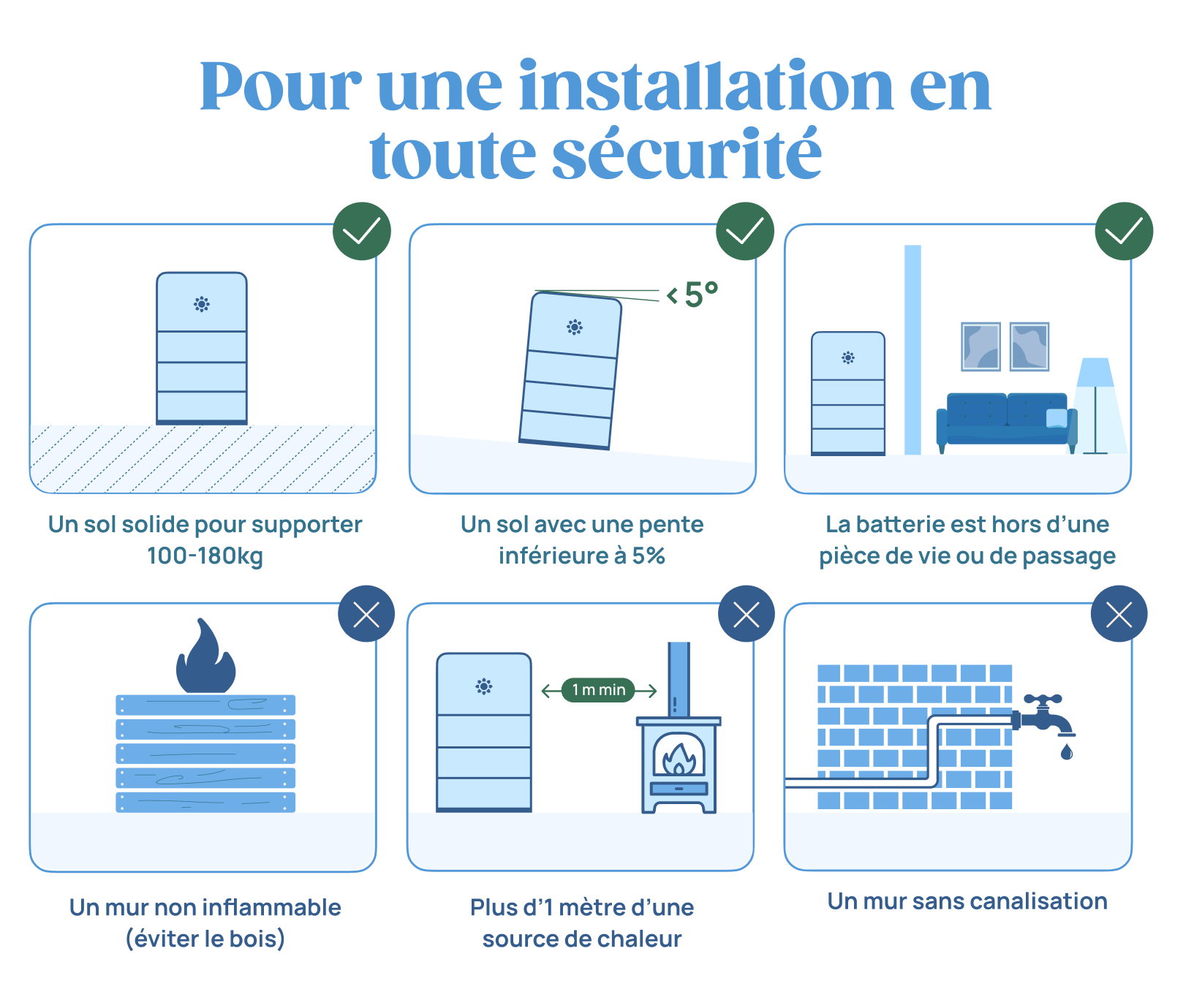 Pour une installation en toute sécurité

Un sol solide pour supporter 100-180kg

< 5°

Un sol avec une pente inférieure à 5%

La batterie est hors d'une pièce de vie ou de passage

Un mur non inflammable (éviter le bois)

1 m min

Plus d'1 mètre d'une source de chaleur

Un mur sans canalisation